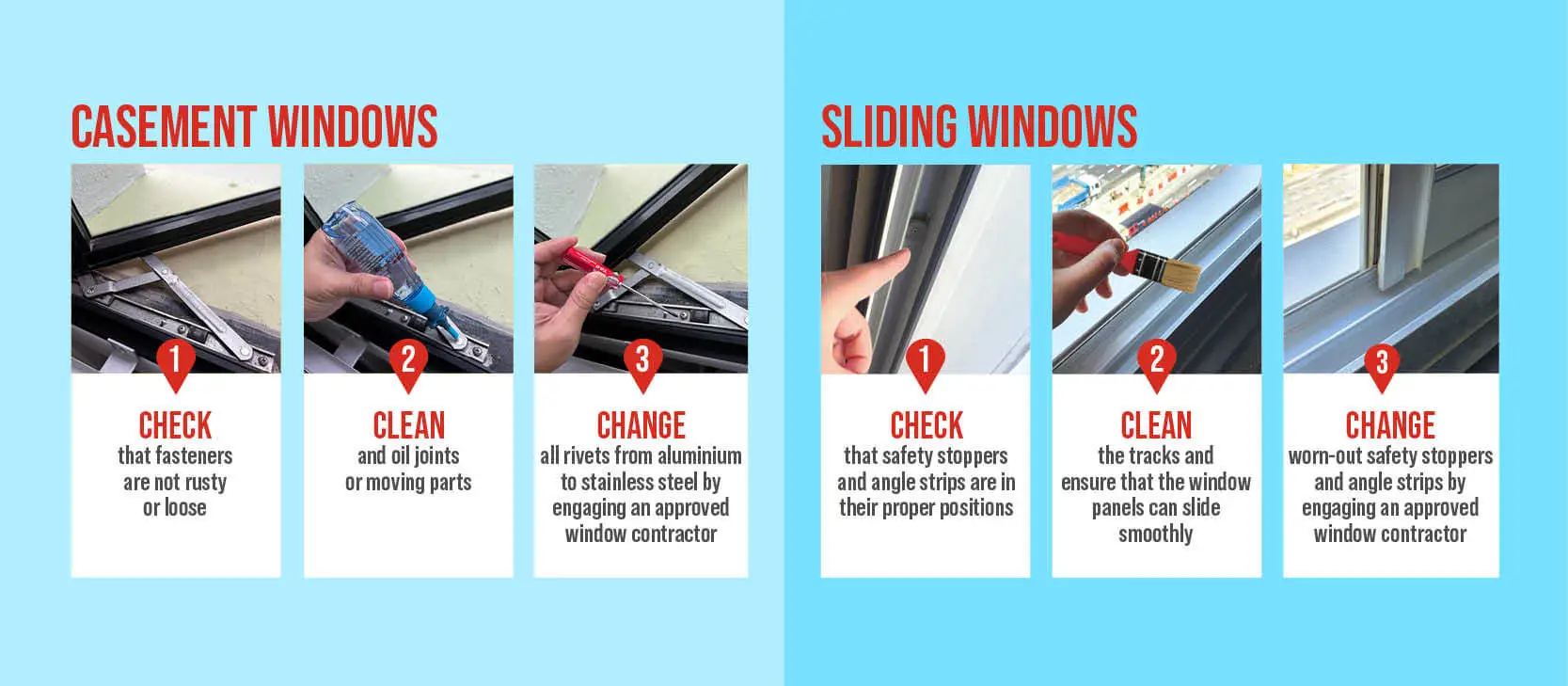 CASEMENT WINDOWS

1
CHECK
that fasteners are not rusty or loose

2
CLEAN
and oil joints or moving parts

3
CHANGE
all rivets from aluminium to stainless steel by engaging an approved window contractor

SLIDING WINDOWS

1
CHECK
that safety stoppers and angle strips are in their proper positions

2
CLEAN
the tracks and ensure that the window panels can slide smoothly

3
CHANGE
worn-out safety stoppers and angle strips by engaging an approved window contractor