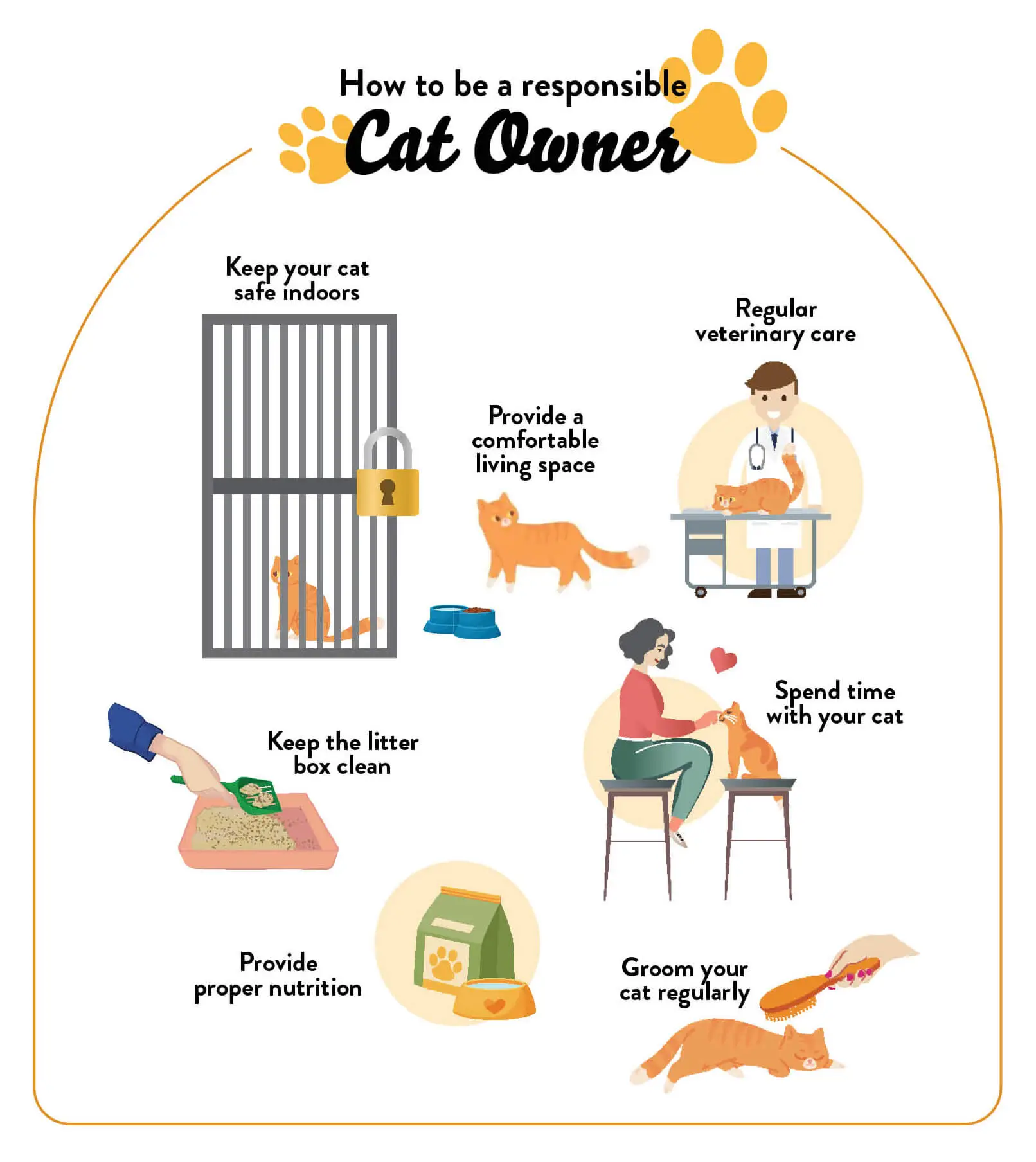 How to be a responsible
Cat Owner

Keep your cat safe indoors

Regular veterinary care

Provide a comfortable living space

Spend time with your cat

Keep the litter box clean

Provide proper nutrition

Groom your cat regularly